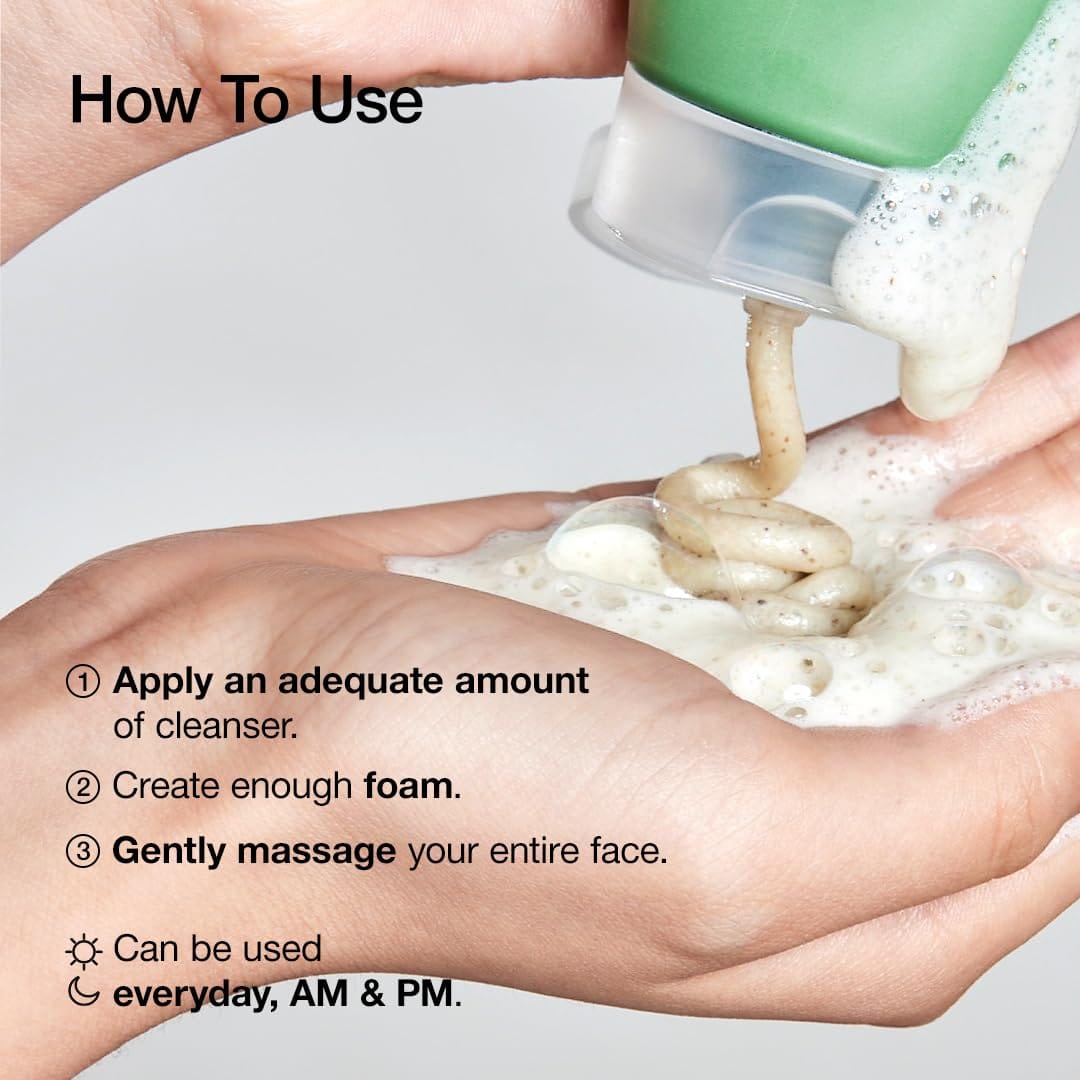 How To Use

① Apply an adequate amount of cleanser.

② Create enough foam.

③ Gently massage your entire face.

Can be used everyday, AM & PM.