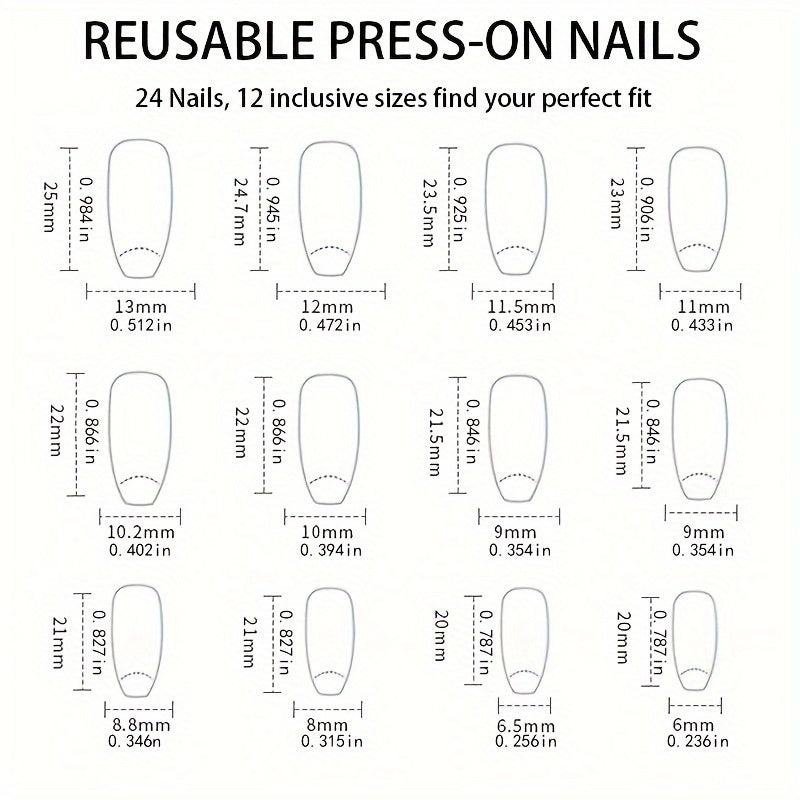 REUSABLE PRESS-ON NAILS

24 Nails, 12 inclusive sizes find your perfect fit

25mm 0. 984in
13mm
0. 512in

24.7mm 0. 945in
12mm
0. 472in

23.5mm 0. 925in
11.5mm
0. 453in

23mm 0. 906in
11mm
0. 433in

22mm 0. 866in
10.2mm
0. 402in

22mm 0. 866in
10mm
0. 394in

21.5mm 0. 846in
9mm
0. 354in

21.5mm 0. 846in
9mm
0. 354in

21mm 0. 827in
8.8mm
0. 346n

21mm 0. 827in
8mm
0. 315in

20mm 0. 787in
6.5mm
0. 256in

20mm 0. 787in
6mm
0. 236in