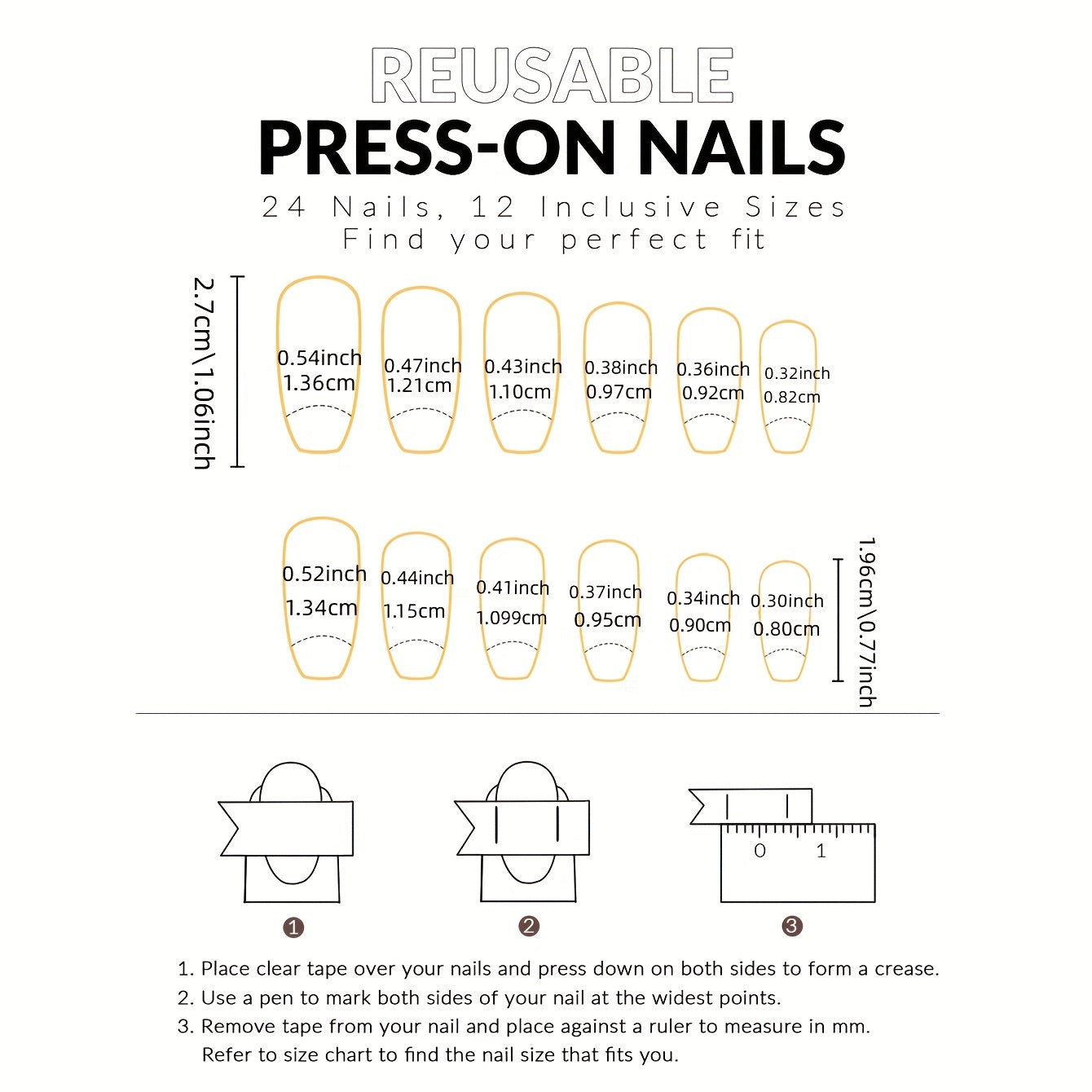 REUSABLE
PRESS-ON NAILS
24 Nails, 12 Inclusive Sizes
Find your perfect fit

2.7cm\1.06inch

0.54inch 1.36cm
0.47inch 1.21cm
0.43inch 1.10cm
0.38inch 0.97cm
0.36inch 0.92cm
0.32inch 0.82cm

0.52inch 1.34cm
0.44inch 1.15cm
0.41inch 1.099cm
0.37inch 0.95cm
0.34inch 0.90cm
0.30inch 0.80cm

1.96cm\0.77inch

0 1

1 2 3

1. Place clear tape over your nails and press down on both sides to form a crease.
2. Use a pen to mark both sides of your nail at the widest points.
3. Remove tape from your nail and place against a ruler to measure in mm. Refer to size chart to find the nail size that fits you.