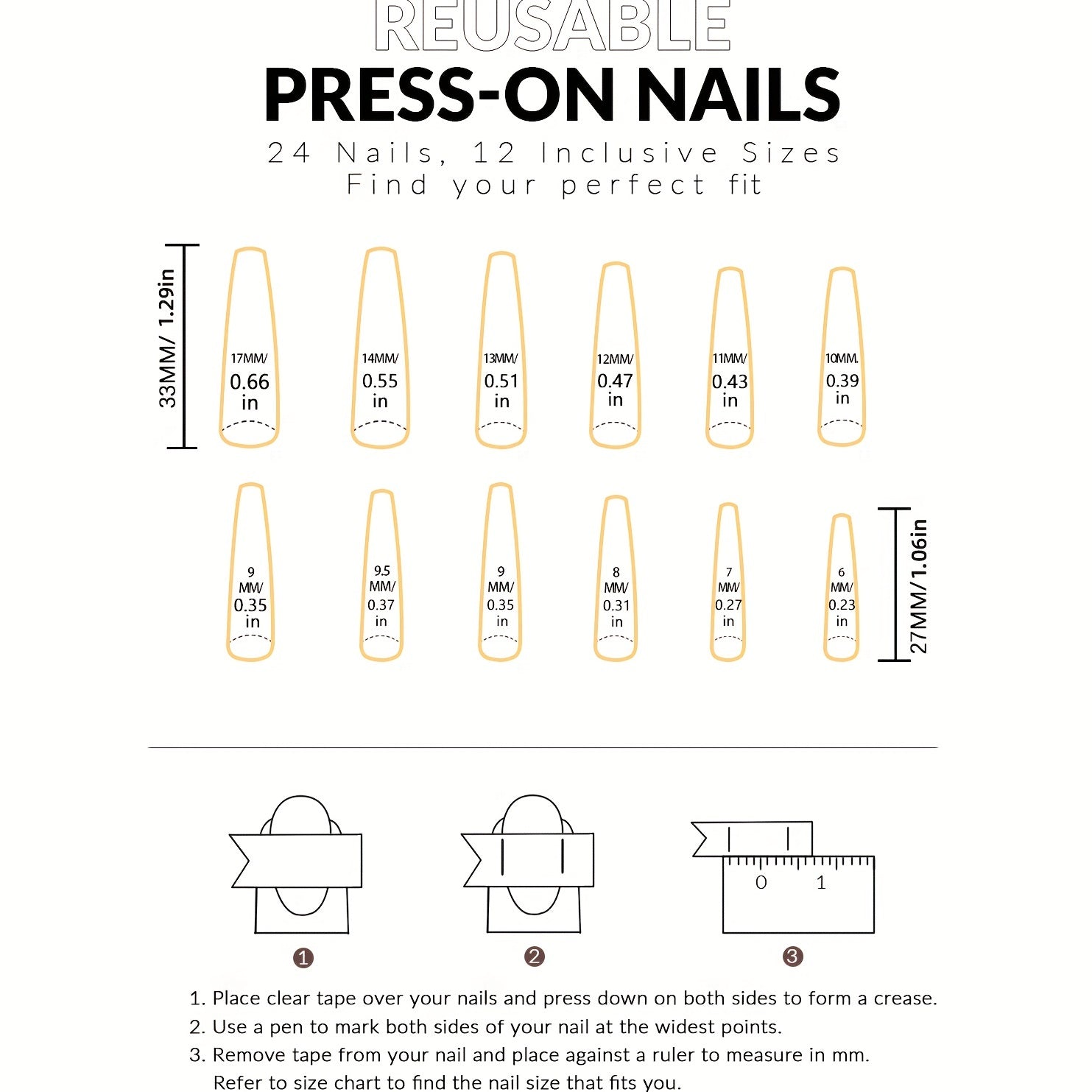 REUSABLE
PRESS-ON NAILS
24 Nails, 12 Inclusive Sizes
Find your perfect fit

33MM/ 1.29in

17MM/ 0.66 in

14MM/ 0.55 in

13MM/ 0.51 in

12MM/ 0.47 in

11MM/ 0.43 in

10MM. 0.39 in

9 MM/ 0.35 in

9.5 MM/ 0.37 in

9 MM/ 0.35 in

8 MM/ 0.31 in

7 MM/ 0.27 in

6 MM/ 0.23 in

27MM/1.06in

0 1

1

2

3

1. Place clear tape over your nails and press down on both sides to form a crease.
2. Use a pen to mark both sides of your nail at the widest points.
3. Remove tape from your nail and place against a ruler to measure in mm.
Refer to size chart to find the nail size that fits you.